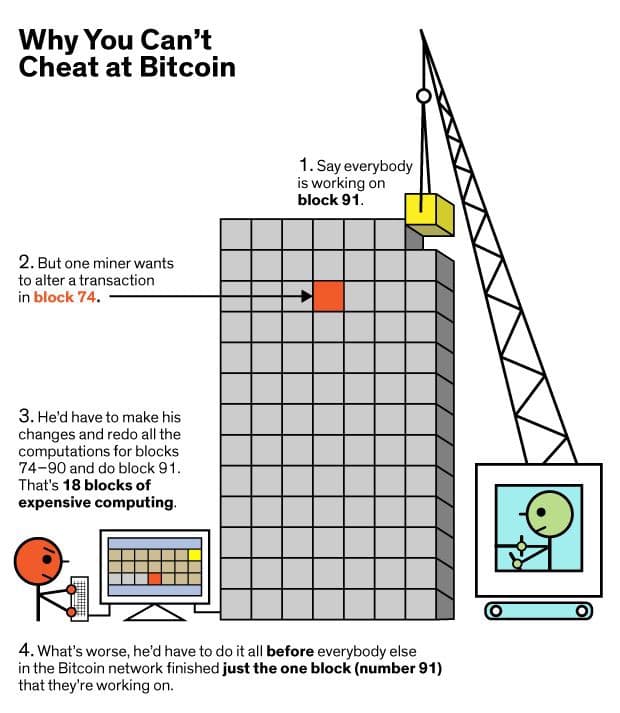 Why You Can't Cheat at Bitcoin

1. Say everybody is working on block 91.

2. But one miner wants to alter a transaction in block 74.

3. He'd have to make his changes and redo all the computations for blocks 74–90 and do block 91. That's 18 blocks of expensive computing.

4. What's worse, he'd have to do it all before everybody else in the Bitcoin network finished just the one block (number 91) that they're working on.